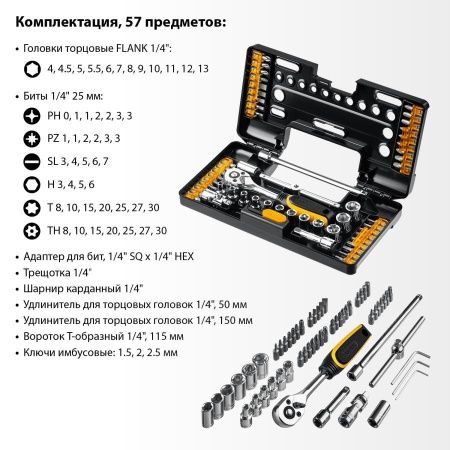 Комплектация, 57 предметов:

• Головки торцовые FLANK 1/4":

4, 4.5, 5, 5.5, 6, 7, 8, 9, 10, 11, 12, 13

• Биты 1/4" 25 мм:

PH 0, 1, 1, 2, 2, 3, 3

PZ 1, 1, 2, 2, 3, 3

SL 3, 4, 5, 6, 7

H 3, 4, 5, 6

T 8, 10, 15, 20, 25, 27, 30

TH 8, 10, 15, 20, 25, 27, 30

• Адаптер для бит, 1/4" SQ x 1/4" HEX
• Трещотка 1/4"
• Шарнир карданный 1/4"
• Удлинитель для торцовых головок 1/4", 50 мм
• Удлинитель для торцовых головок 1/4", 150 мм
• Вороток Т-образный 1/4", 115 мм
• Ключи имбусовые: 1.5, 2, 2.5 мм