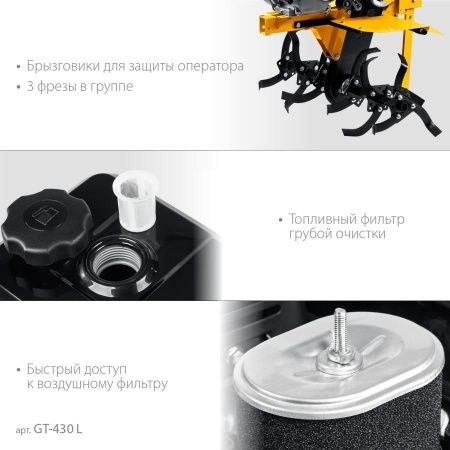 • Брызговики для защиты оператора
• 3 фрезы в группе

• Топливный фильтр грубой очистки

• Быстрый доступ к воздушному фильтру

арт. GT-430 L