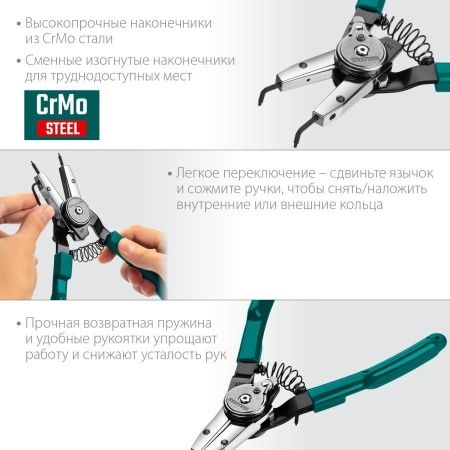 • Высокопрочные наконечники из CrMo стали

• Сменные изогнутые наконечники для труднодоступных мест

CrMo
STEEL

• Легкое переключение – сдвиньте язычок и сожмите ручки, чтобы снять/наложить внутренние или внешние кольца

• Прочная возвратная пружина и удобные рукоятки упрощают работу и снижают усталость рук