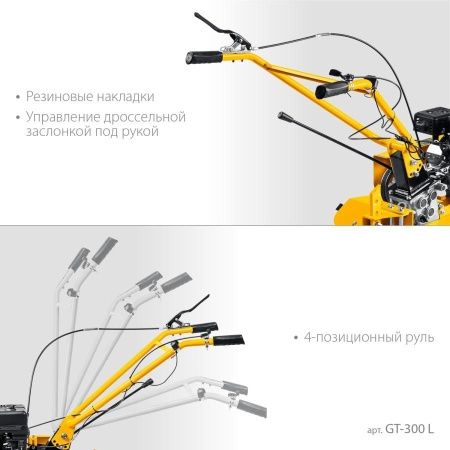 • Резиновые накладки
• Управление дроссельной заслонкой под рукой

• 4-позиционный руль

арт. GT-300 L