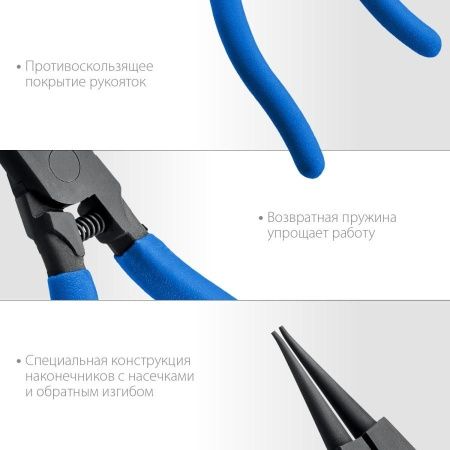 • Противоскользящее покрытие рукояток

• Возвратная пружина упрощает работу

• Специальная конструкция наконечников с насечками и обратным изгибом