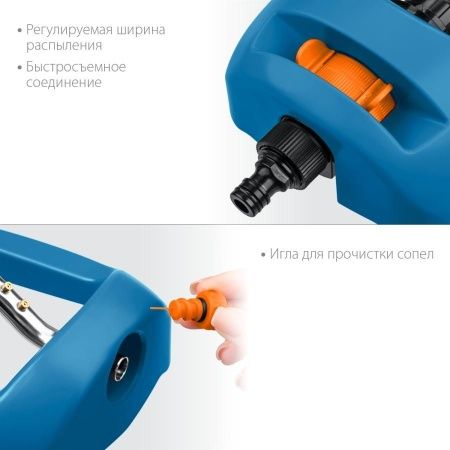 • Регулируемая ширина распыления

• Быстросъемное соединение

• Игла для прочистки сопел